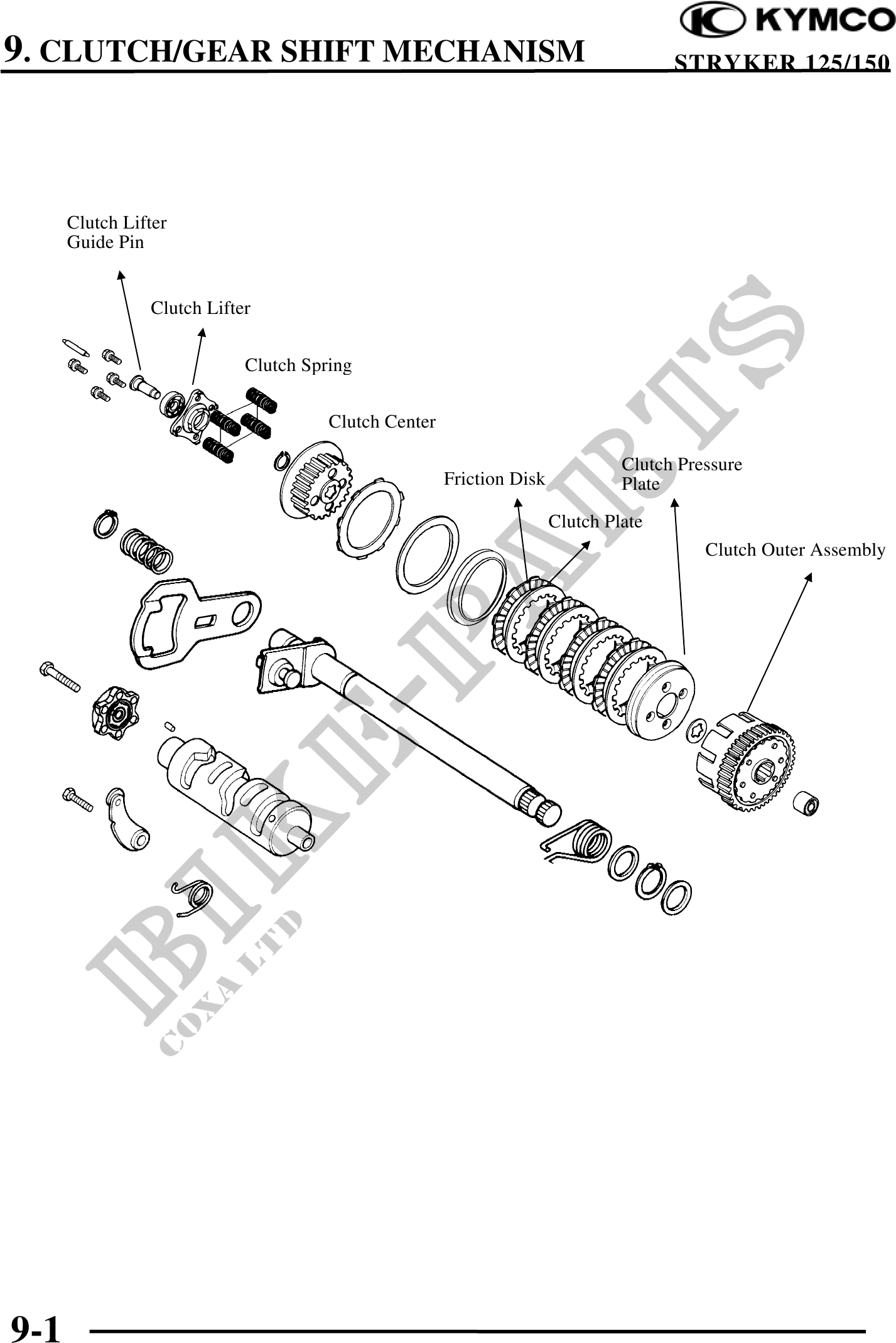 KYMCO

9. CLUTCH/GEAR SHIFT MECHANISM

STRYKER 125/150

Clutch Lifter Guide Pin

Clutch Lifter

Clutch Spring

Clutch Center

Friction Disk

Clutch Pressure Plate

Clutch Plate

Clutch Outer Assembly

BIKE-PARTS

COXA LTD

9-1