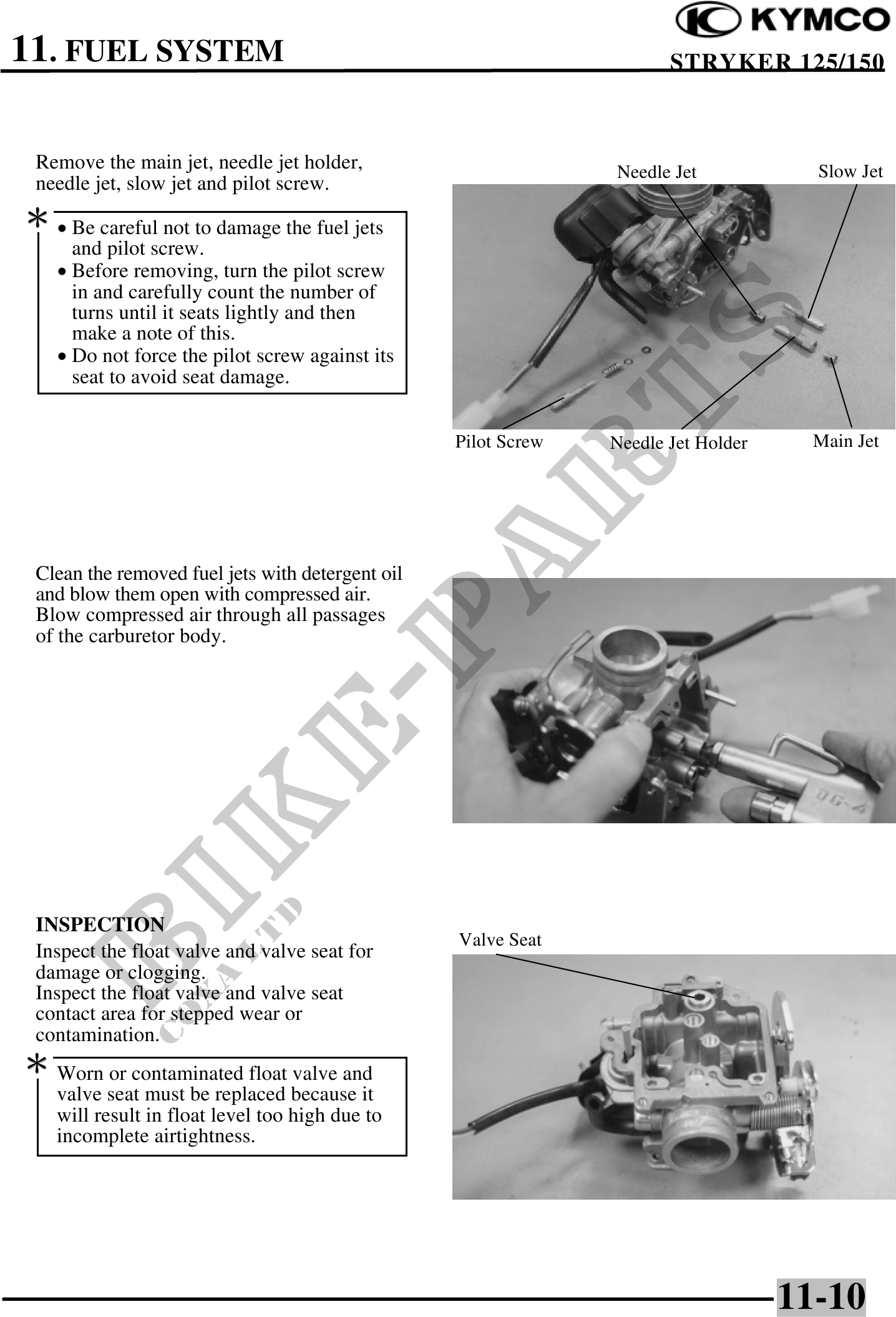 KYMCO

11. FUEL SYSTEM

STRYKER 125/150

Remove the main jet, needle jet holder, needle jet, slow jet and pilot screw.

*
• Be careful not to damage the fuel jets and pilot screw.
• Before removing, turn the pilot screw in and carefully count the number of turns until it seats lightly and then make a note of this.
• Do not force the pilot screw against its seat to avoid seat damage.

Needle Jet

Slow Jet

Pilot Screw

Needle Jet Holder

Main Jet

Clean the removed fuel jets with detergent oil and blow them open with compressed air. Blow compressed air through all passages of the carburetor body.

DG-4

INSPECTION
Inspect the float valve and valve seat for damage or clogging.
Inspect the float valve and valve seat contact area for stepped wear or contamination.

*
Worn or contaminated float valve and valve seat must be replaced because it will result in float level too high due to incomplete airtightness.

Valve Seat

BIKE-PARTS
CO.,LTD

11-10