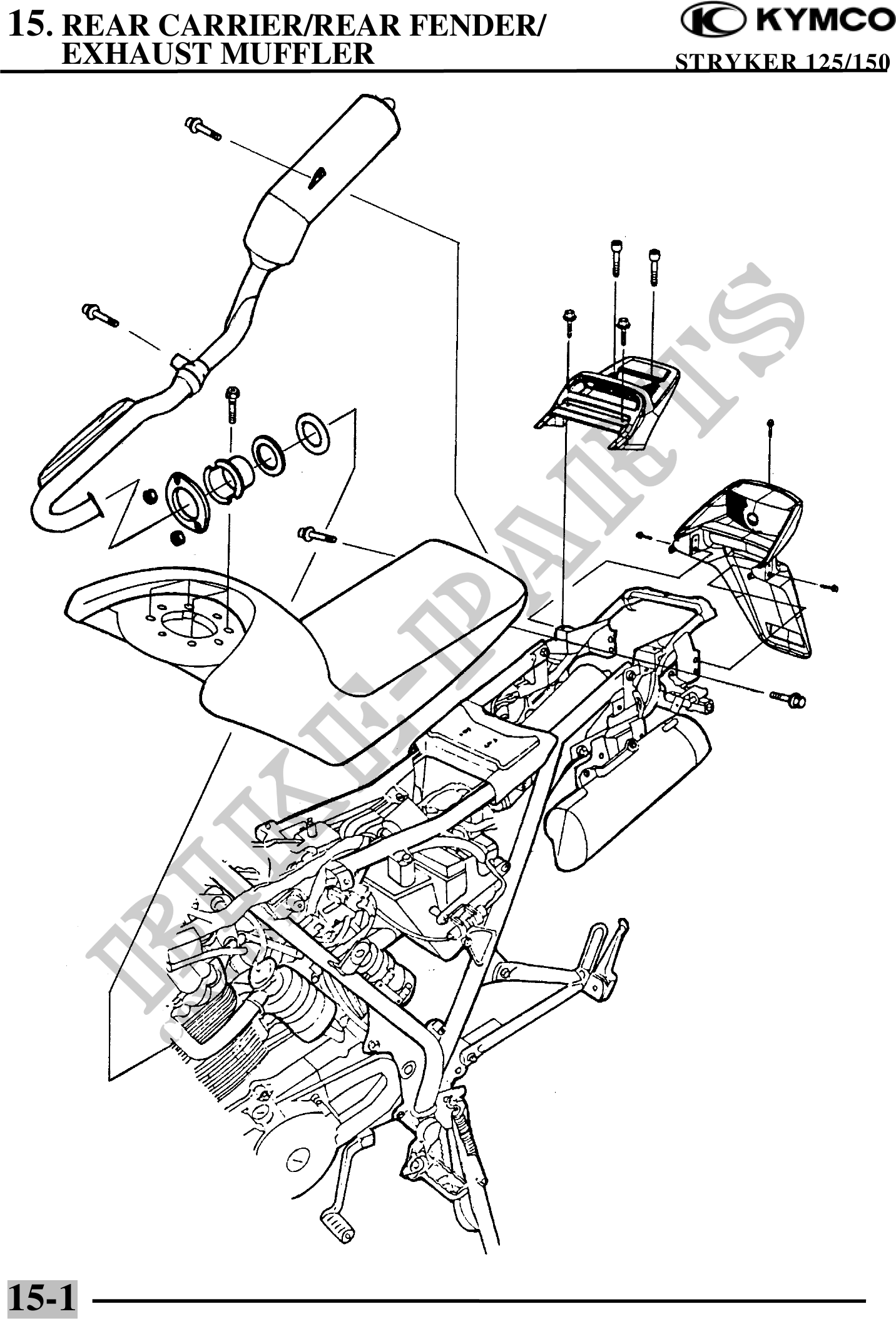 15. REAR CARRIER/REAR FENDER/ EXHAUST MUFFLER

KYMCO

STRYKER 125/150

BIKE-PARTS

15-1