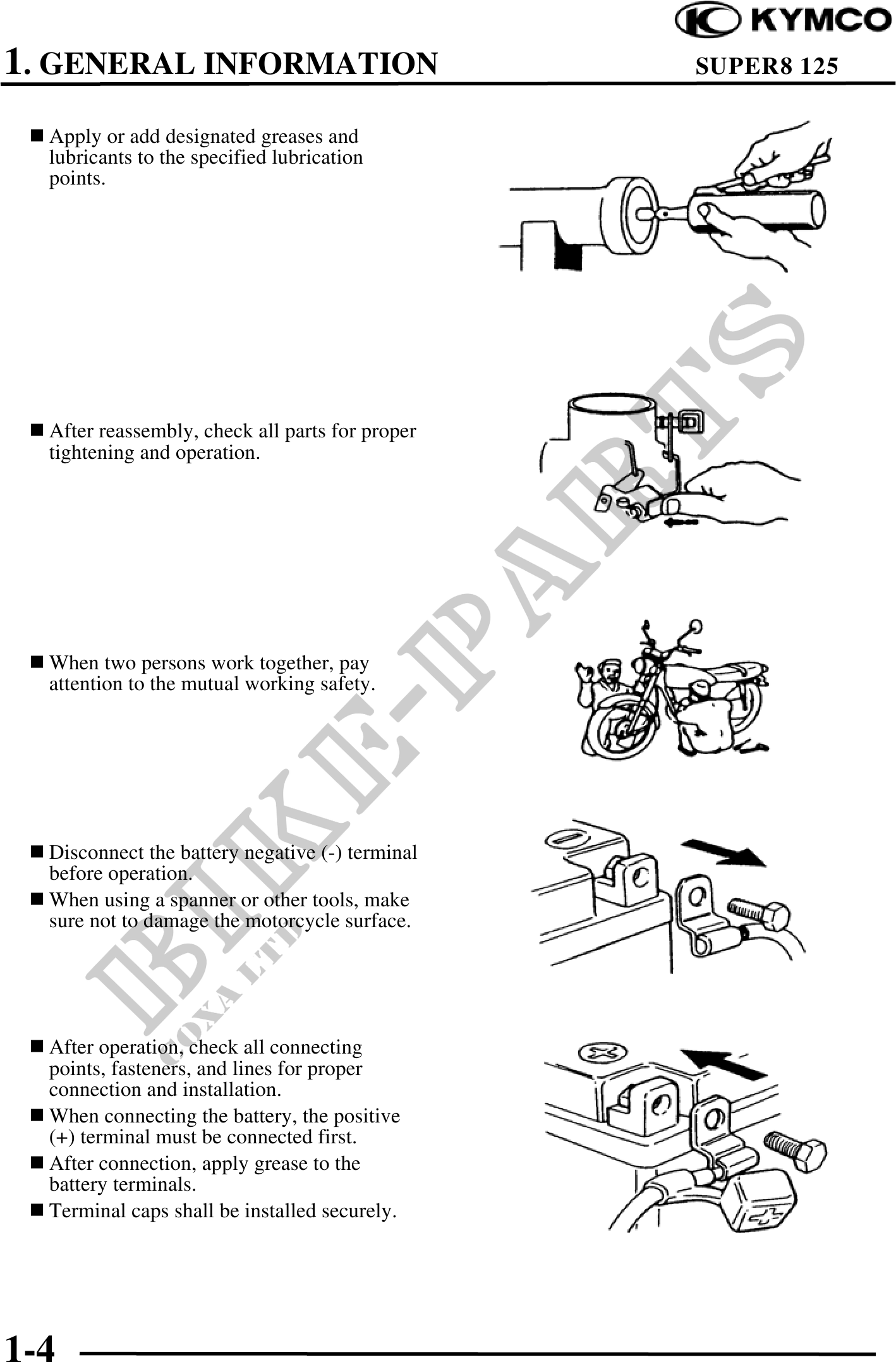 KYMCO

1. GENERAL INFORMATION SUPER8 125

■ Apply or add designated greases and lubricants to the specified lubrication points.

■ After reassembly, check all parts for proper tightening and operation.

■ When two persons work together, pay attention to the mutual working safety.

■ Disconnect the battery negative (-) terminal before operation.

■ When using a spanner or other tools, make sure not to damage the motorcycle surface.

■ After operation, check all connecting points, fasteners, and lines for proper connection and installation.

■ When connecting the battery, the positive (+) terminal must be connected first.

■ After connection, apply grease to the battery terminals.

■ Terminal caps shall be installed securely.

BIKE-PARTS
TOXA LTD

1-4