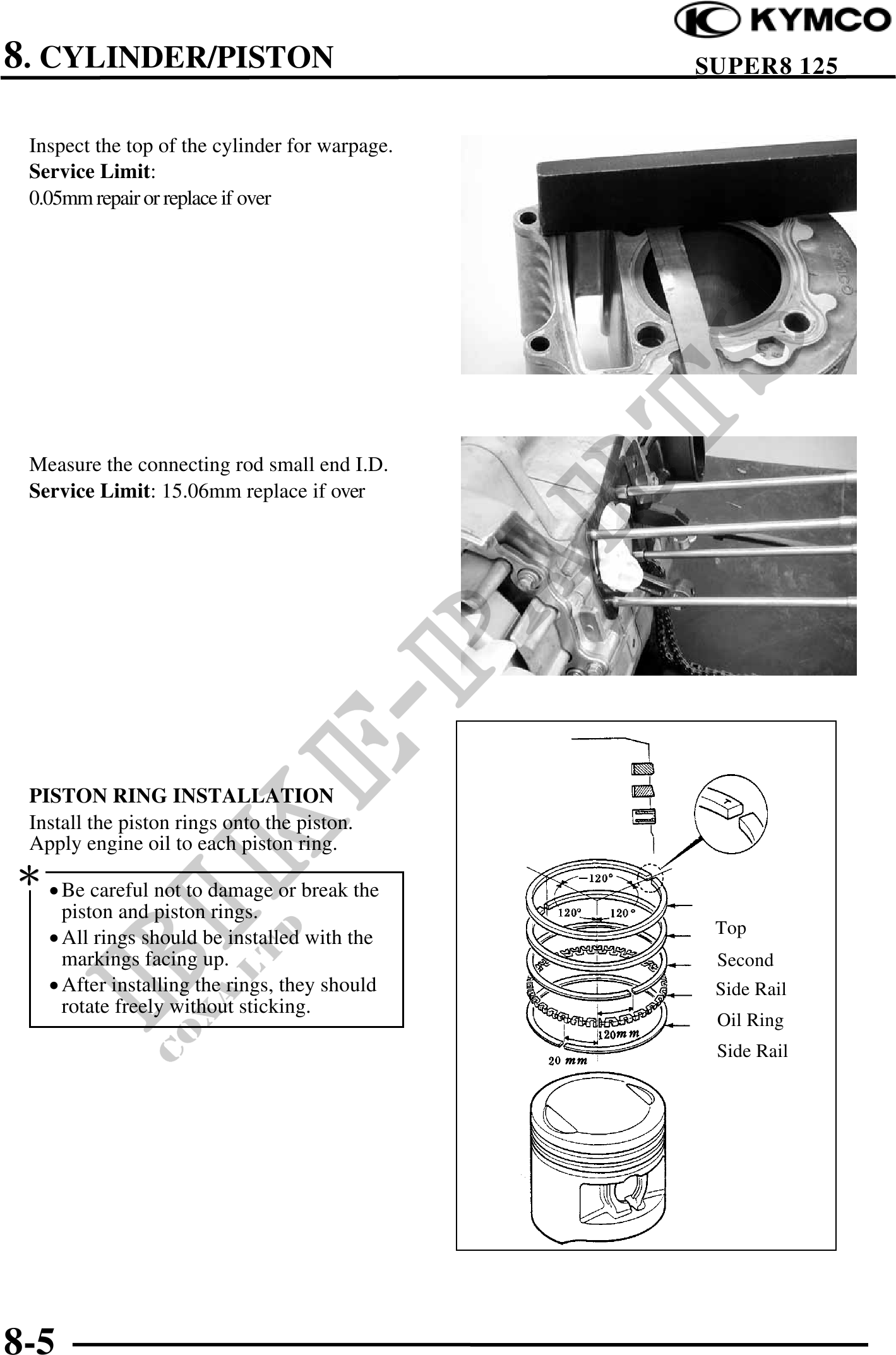 KYMCO

8. CYLINDER/PISTON

SUPER8 125

Inspect the top of the cylinder for warpage.
**Service Limit**:
0.05mm repair or replace if over

Measure the connecting rod small end I.D.
**Service Limit**: 15.06mm replace if over

**PISTON RING INSTALLATION**
Install the piston rings onto the piston.
Apply engine oil to each piston ring.

*

• Be careful not to damage or break the piston and piston rings.
• All rings should be installed with the markings facing up.
• After installing the rings, they should rotate freely without sticking.

120°
120°
120°
120mm
20 mm

Top
Second
Side Rail
Oil Ring
Side Rail

BIKE-PARTS
CO., LTD

8-5