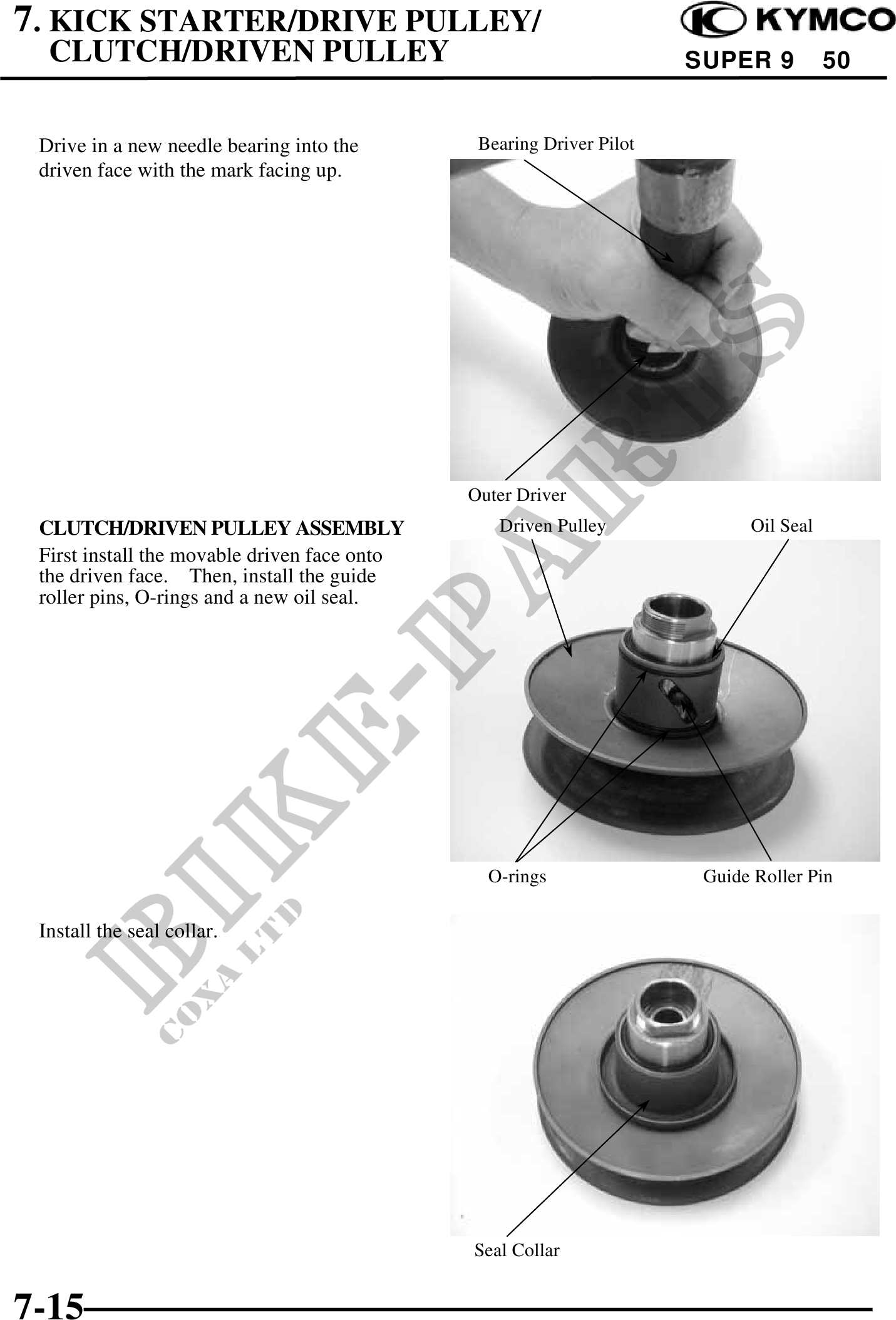 7. KICK STARTER/DRIVE PULLEY/ CLUTCH/DRIVEN PULLEY

KYMCO
SUPER 9 50

Drive in a new needle bearing into the driven face with the mark facing up.

Bearing Driver Pilot

Outer Driver

CLUTCH/DRIVEN PULLEY ASSEMBLY
First install the movable driven face onto the driven face. Then, install the guide roller pins, O-rings and a new oil seal.

Driven Pulley
Oil Seal

O-rings
Guide Roller Pin

Install the seal collar.

Seal Collar

BIKE-PARTS
COXA LTD

7-15