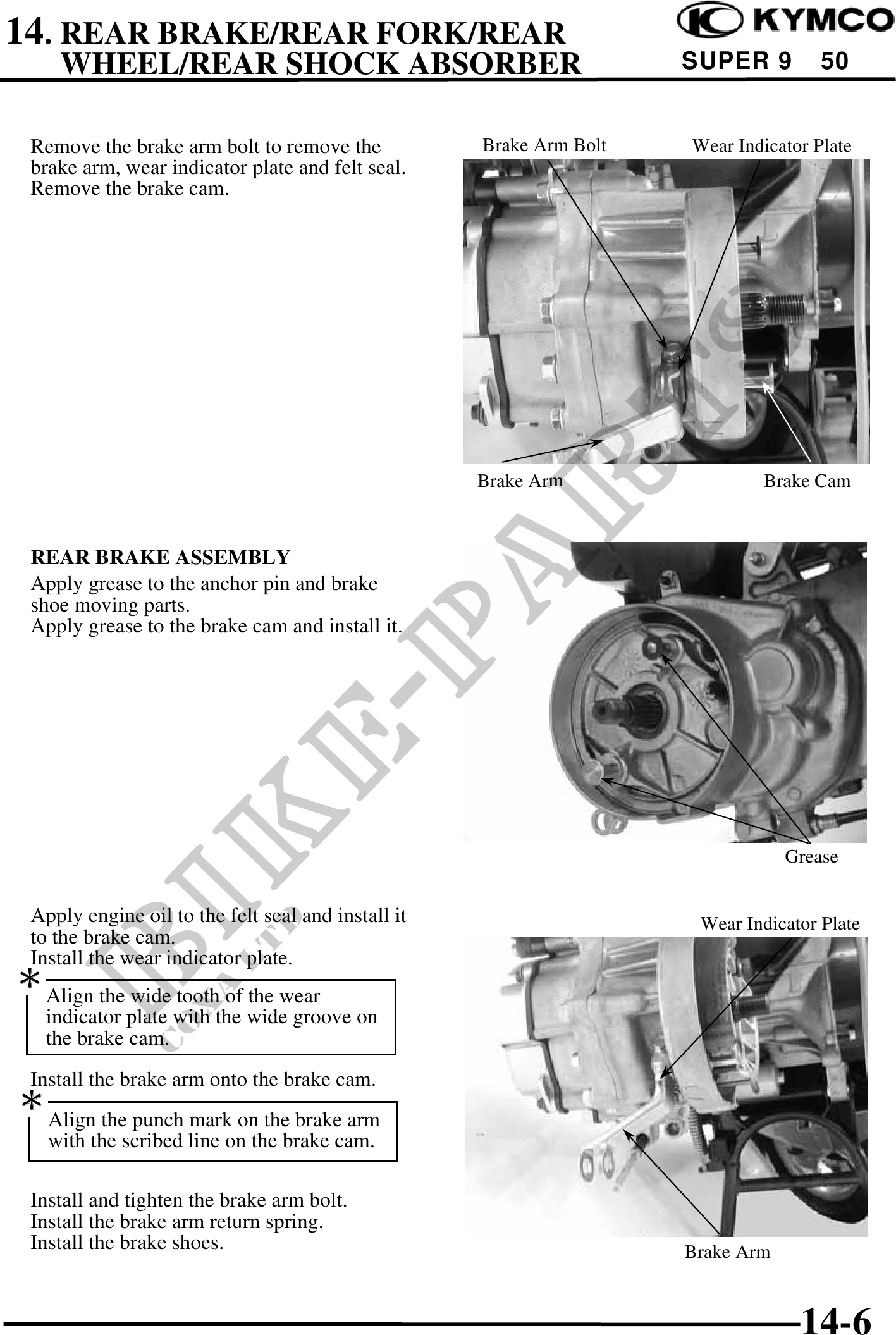 14. REAR BRAKE/REAR FORK/REAR WHEEL/REAR SHOCK ABSORBER

KYMCO
SUPER 9 50

Remove the brake arm bolt to remove the brake arm, wear indicator plate and felt seal.
Remove the brake cam.

Brake Arm Bolt
Wear Indicator Plate
Brake Arm
Brake Cam

REAR BRAKE ASSEMBLY
Apply grease to the anchor pin and brake shoe moving parts.
Apply grease to the brake cam and install it.

Grease

Apply engine oil to the felt seal and install it to the brake cam.
Install the wear indicator plate.

*
Align the wide tooth of the wear indicator plate with the wide groove on the brake cam.

Install the brake arm onto the brake cam.

*
Align the punch mark on the brake arm with the scribed line on the brake cam.

Install and tighten the brake arm bolt.
Install the brake arm return spring.
Install the brake shoes.

Wear Indicator Plate
Brake Arm

BIKE-PARTS

14-6