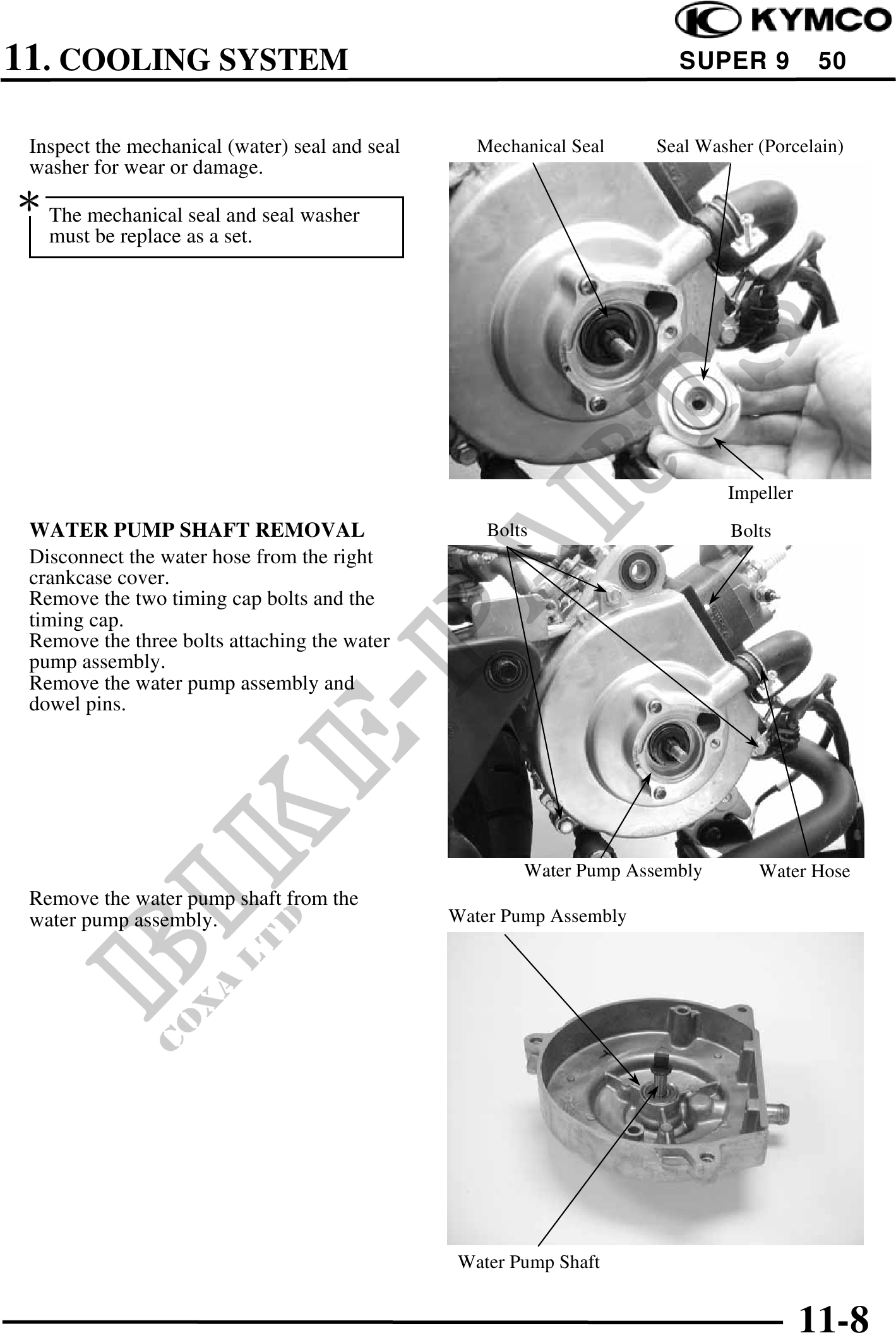 KYMCO

11. COOLING SYSTEM

SUPER 9 50

Inspect the mechanical (water) seal and seal washer for wear or damage.

*

The mechanical seal and seal washer must be replace as a set.

Mechanical Seal

Seal Washer (Porcelain)

Impeller

WATER PUMP SHAFT REMOVAL

Disconnect the water hose from the right crankcase cover.
Remove the two timing cap bolts and the timing cap.
Remove the three bolts attaching the water pump assembly.
Remove the water pump assembly and dowel pins.

Bolts

Bolts

Water Pump Assembly

Water Hose

Remove the water pump shaft from the water pump assembly.

Water Pump Assembly

Water Pump Shaft

BIKE-PARTS
COXA LTD

11-8