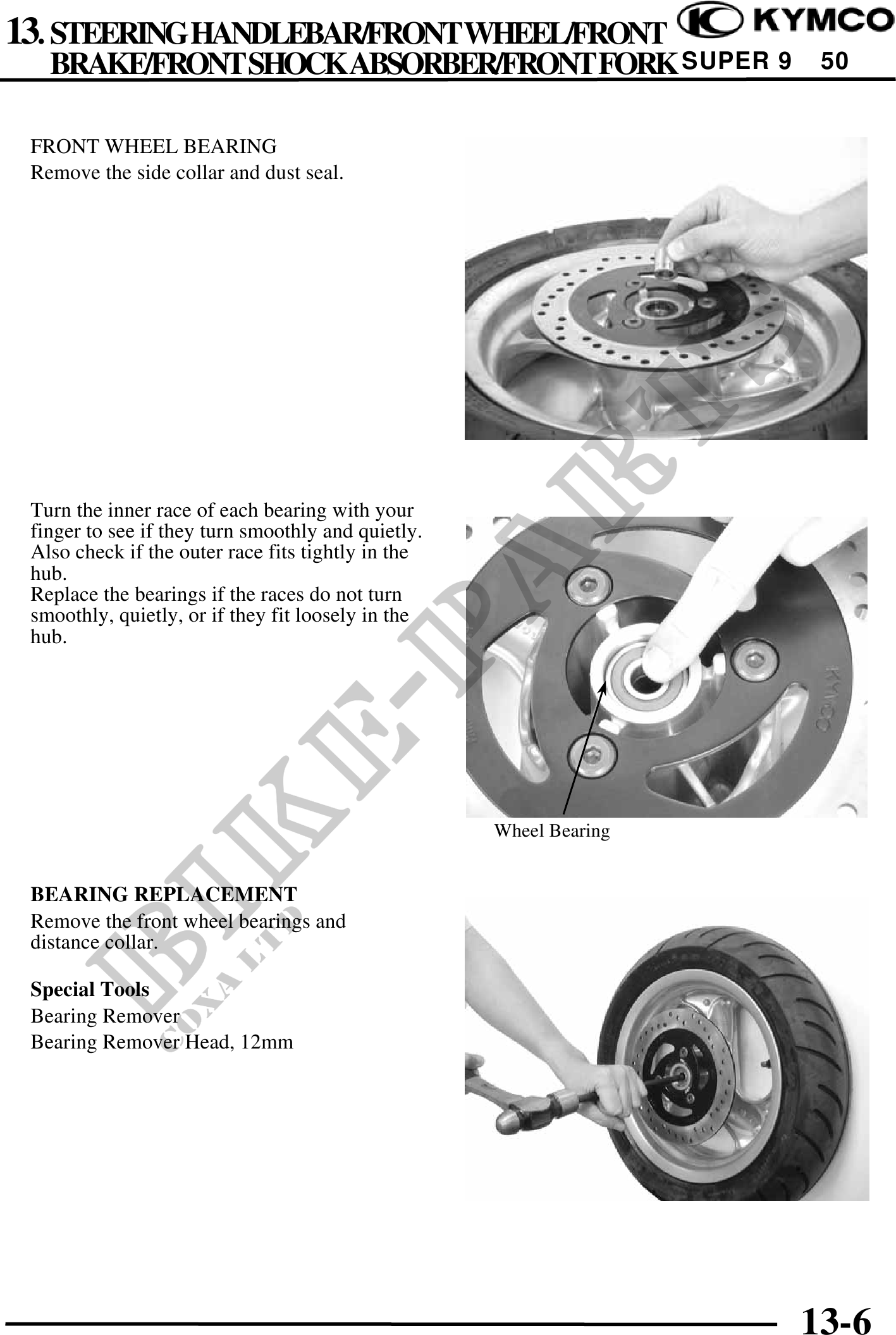 13. STEERING HANDLEBAR/FRONT WHEEL/FRONT BRAKE/FRONT SHOCK ABSORBER/FRONT FORK

KYMCO
SUPER 9 50

FRONT WHEEL BEARING
Remove the side collar and dust seal.

Turn the inner race of each bearing with your finger to see if they turn smoothly and quietly. Also check if the outer race fits tightly in the hub.
Replace the bearings if the races do not turn smoothly, quietly, or if they fit loosely in the hub.

KYMCO

Wheel Bearing

BEARING REPLACEMENT
Remove the front wheel bearings and distance collar.

Special Tools
Bearing Remover
Bearing Remover Head, 12mm

BIKE-PARTS
COXA LTD

13-6