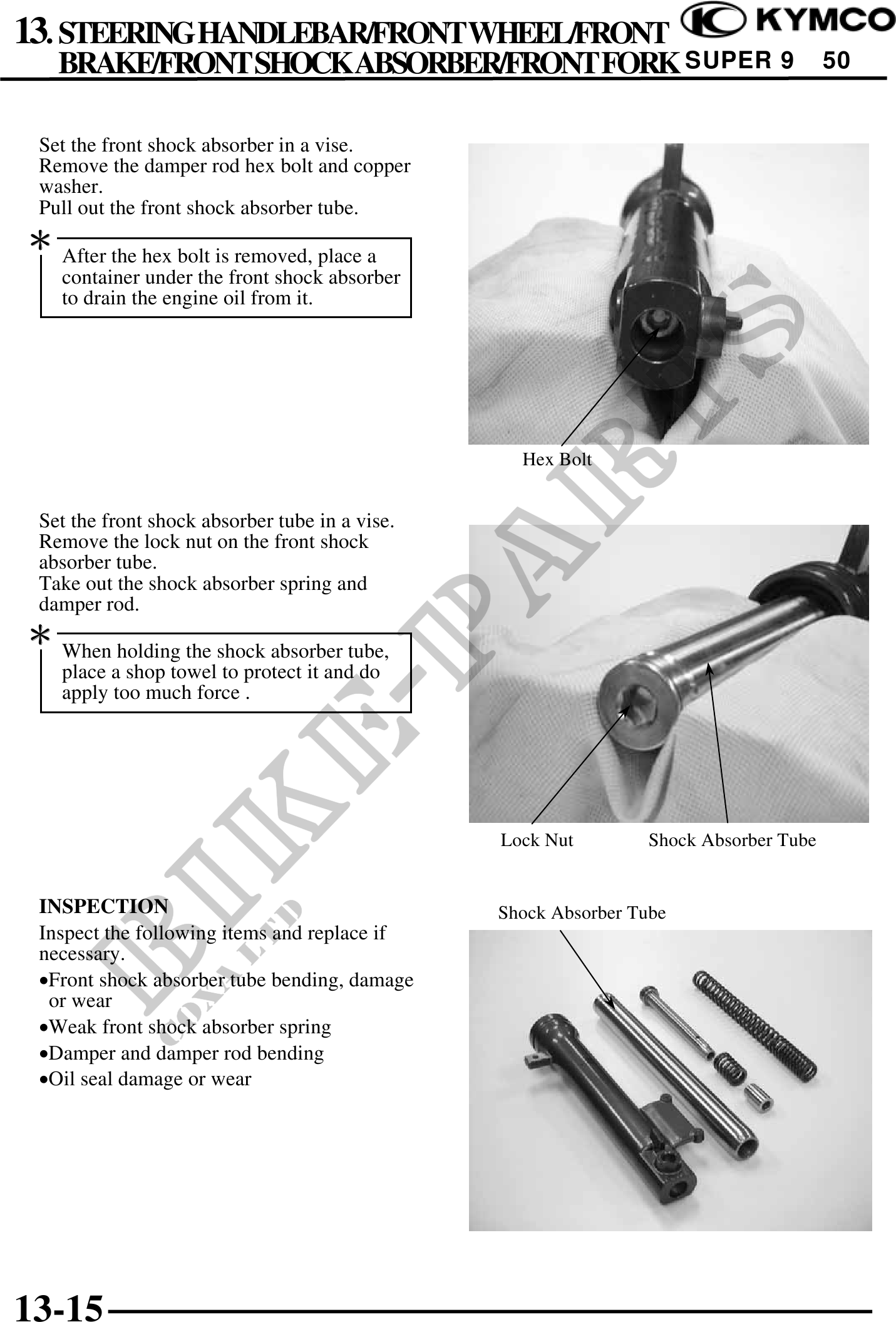 13. STEERING HANDLEBAR/FRONT WHEEL/FRONT BRAKE/FRONT SHOCK ABSORBER/FRONT FORK

KYMCO
SUPER 9 50

Set the front shock absorber in a vise.
Remove the damper rod hex bolt and copper washer.
Pull out the front shock absorber tube.

* After the hex bolt is removed, place a container under the front shock absorber to drain the engine oil from it.

Hex Bolt

Set the front shock absorber tube in a vise.
Remove the lock nut on the front shock absorber tube.
Take out the shock absorber spring and damper rod.

* When holding the shock absorber tube, place a shop towel to protect it and do apply too much force .

Lock Nut
Shock Absorber Tube

INSPECTION
Inspect the following items and replace if necessary.
•Front shock absorber tube bending, damage or wear
•Weak front shock absorber spring
•Damper and damper rod bending
•Oil seal damage or wear

Shock Absorber Tube

BIKE-PARTS
COXA LTD

13-15