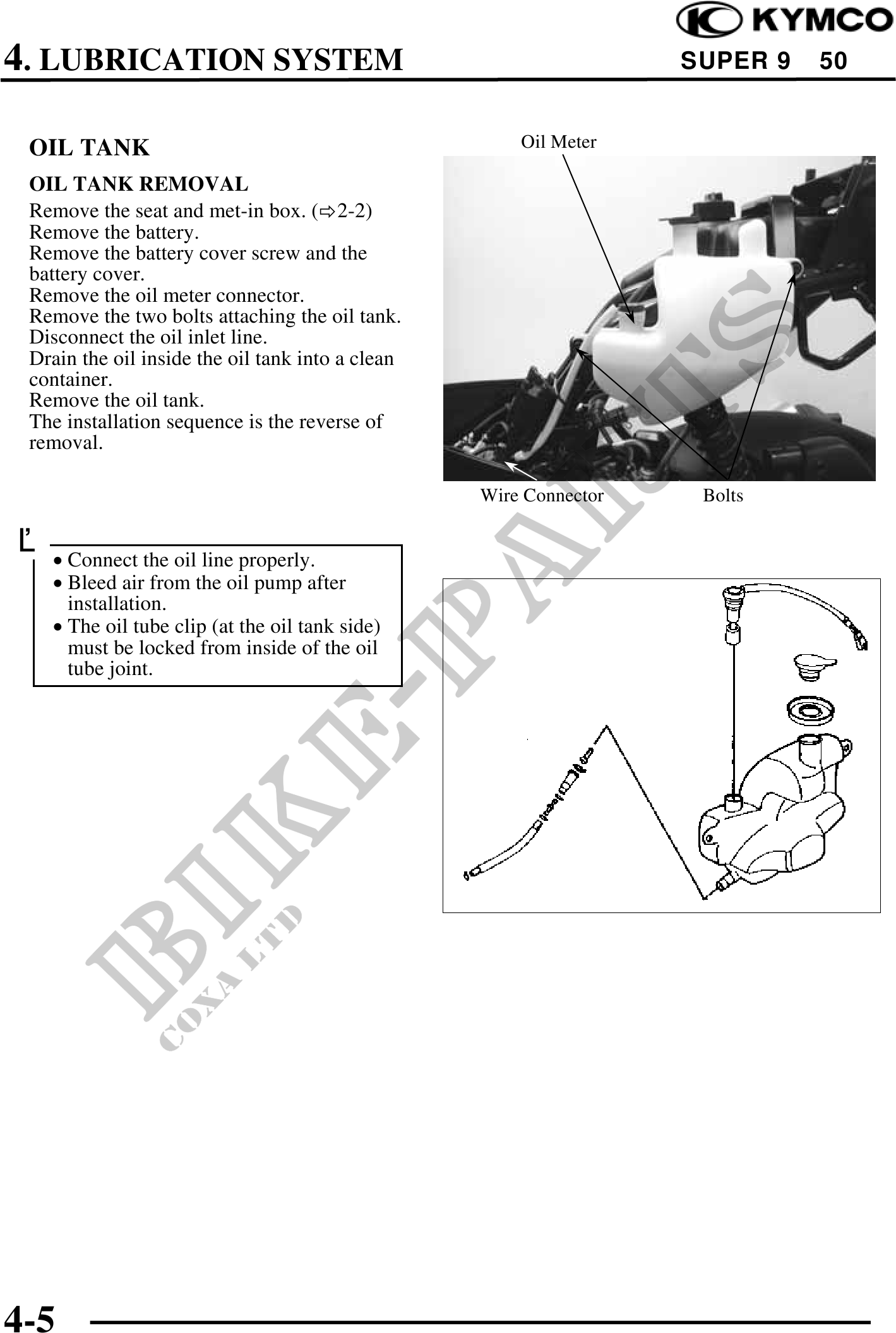 KYMCO

4. LUBRICATION SYSTEM SUPER 9 50

OIL TANK

OIL TANK REMOVAL

Remove the seat and met-in box. (⇨2-2)
Remove the battery.
Remove the battery cover screw and the battery cover.
Remove the oil meter connector.
Remove the two bolts attaching the oil tank.
Disconnect the oil inlet line.
Drain the oil inside the oil tank into a clean container.
Remove the oil tank.
The installation sequence is the reverse of removal.

Oil Meter

Wire Connector

Bolts

• Connect the oil line properly.
• Bleed air from the oil pump after installation.
• The oil tube clip (at the oil tank side) must be locked from inside of the oil tube joint.

BIKE-PARTS
COXA LTD

4-5