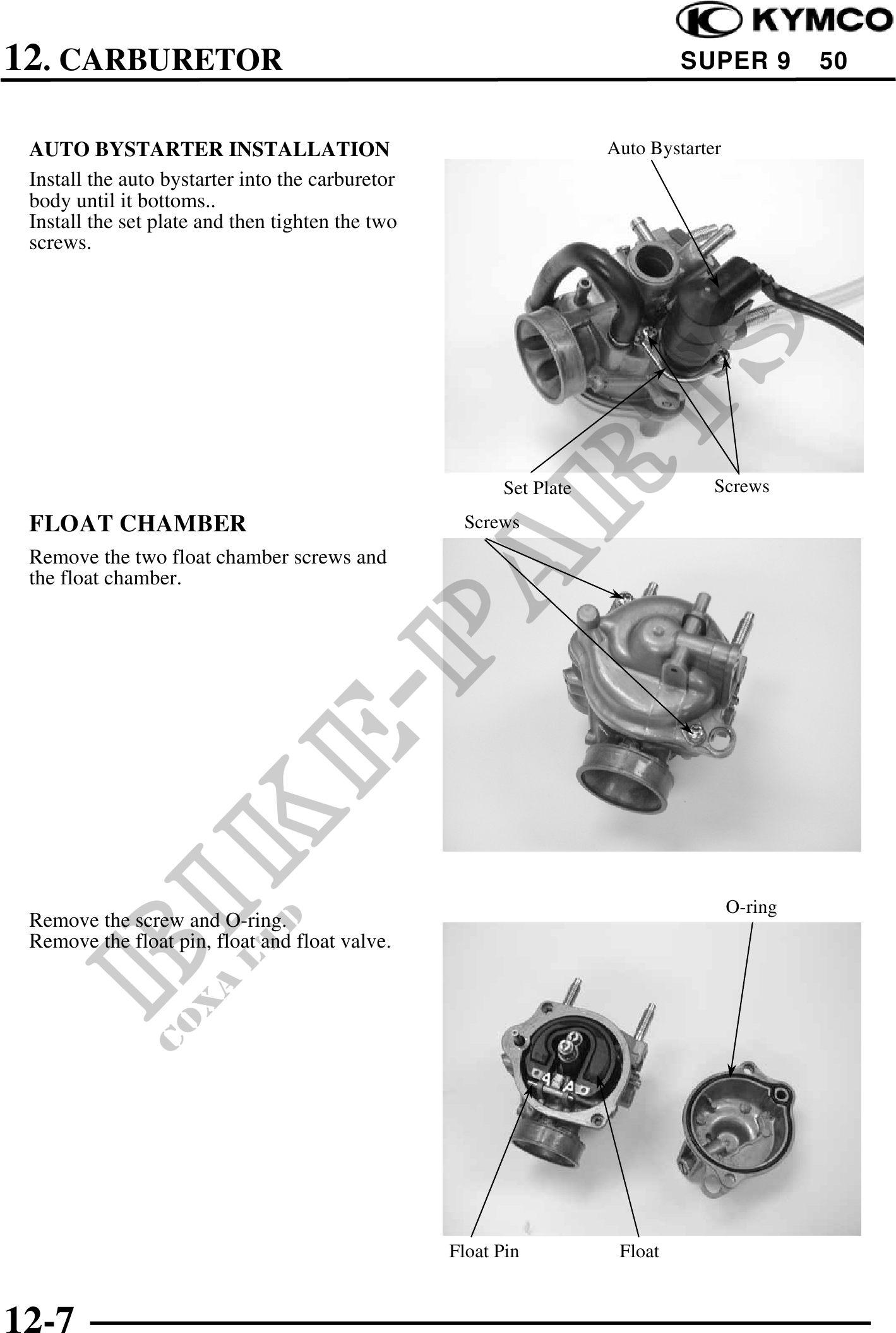 KYMCO

12. CARBURETOR SUPER 9 50

AUTO BYSTARTER INSTALLATION

Install the auto bystarter into the carburetor body until it bottoms..
Install the set plate and then tighten the two screws.

Auto Bystarter

Set Plate

Screws

FLOAT CHAMBER

Remove the two float chamber screws and the float chamber.

Screws

Remove the screw and O-ring.
Remove the float pin, float and float valve.

O-ring

Float Pin

Float

BIKE-PARTS

COXA LTD

12-7