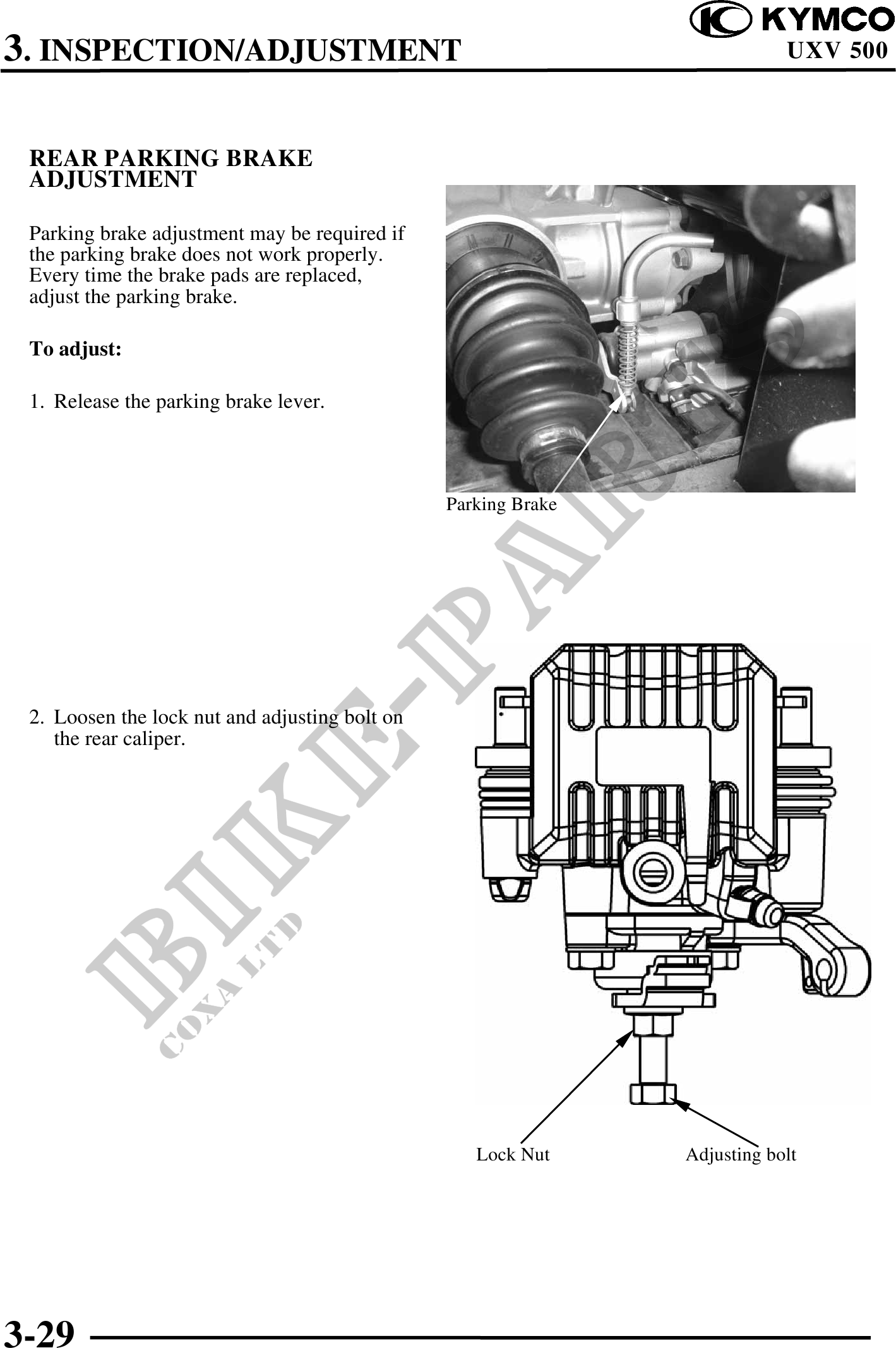 3. INSPECTION/ADJUSTMENT

KYMCO
UXV 500

REAR PARKING BRAKE ADJUSTMENT

Parking brake adjustment may be required if the parking brake does not work properly. Every time the brake pads are replaced, adjust the parking brake.

To adjust:

1. Release the parking brake lever.

Parking Brake

2. Loosen the lock nut and adjusting bolt on the rear caliper.

Lock Nut

Adjusting bolt

BIKE-PARTS
COXA LTD

3-29