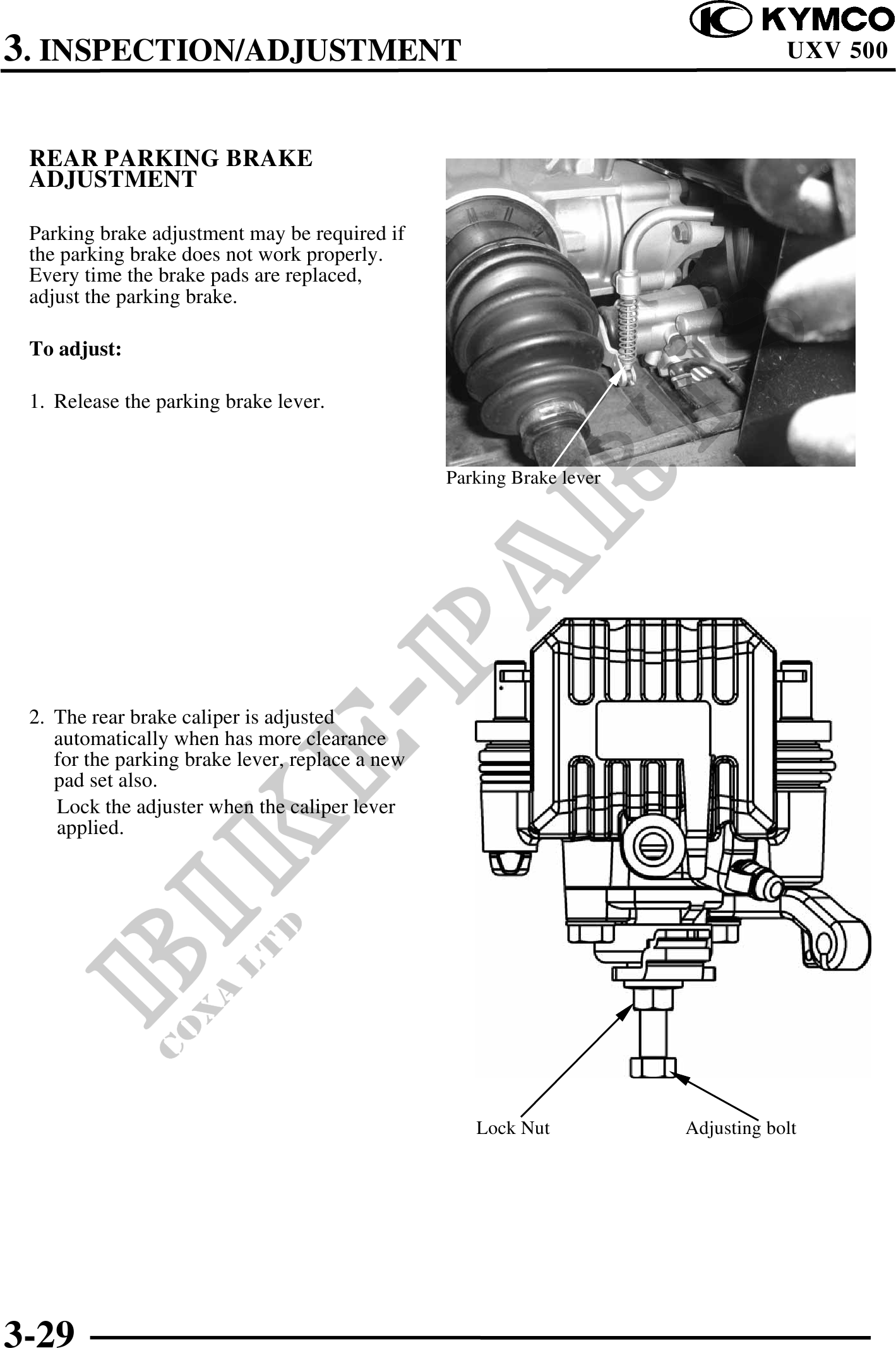 3. INSPECTION/ADJUSTMENT

KYMCO
UXV 500

REAR PARKING BRAKE ADJUSTMENT

Parking brake adjustment may be required if the parking brake does not work properly. Every time the brake pads are replaced, adjust the parking brake.

To adjust:

1. Release the parking brake lever.

Parking Brake lever

2. The rear brake caliper is adjusted automatically when has more clearance for the parking brake lever, replace a new pad set also.
Lock the adjuster when the caliper lever applied.

Lock Nut

Adjusting bolt

BIKE-PARTS
COXA LTD

3-29