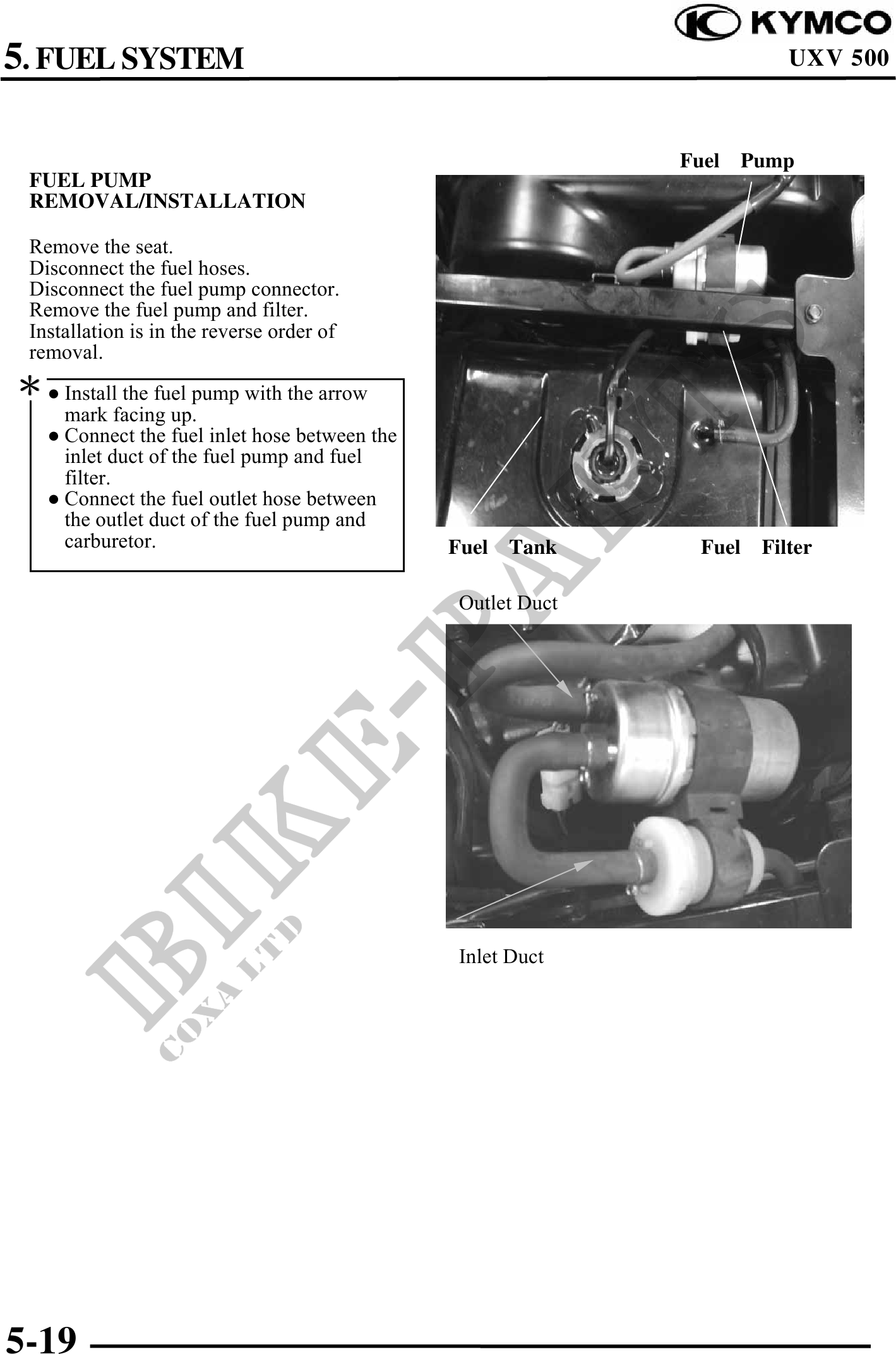 KYMCO

5. FUEL SYSTEM

UXV 500

FUEL PUMP REMOVAL/INSTALLATION

Remove the seat.
Disconnect the fuel hoses.
Disconnect the fuel pump connector.
Remove the fuel pump and filter.
Installation is in the reverse order of removal.

*
● Install the fuel pump with the arrow mark facing up.
● Connect the fuel inlet hose between the inlet duct of the fuel pump and fuel filter.
● Connect the fuel outlet hose between the outlet duct of the fuel pump and carburetor.

Fuel Pump

Fuel Tank

Fuel Filter

Outlet Duct

Inlet Duct

BIKE-PARTS
COXA LTD

5-19