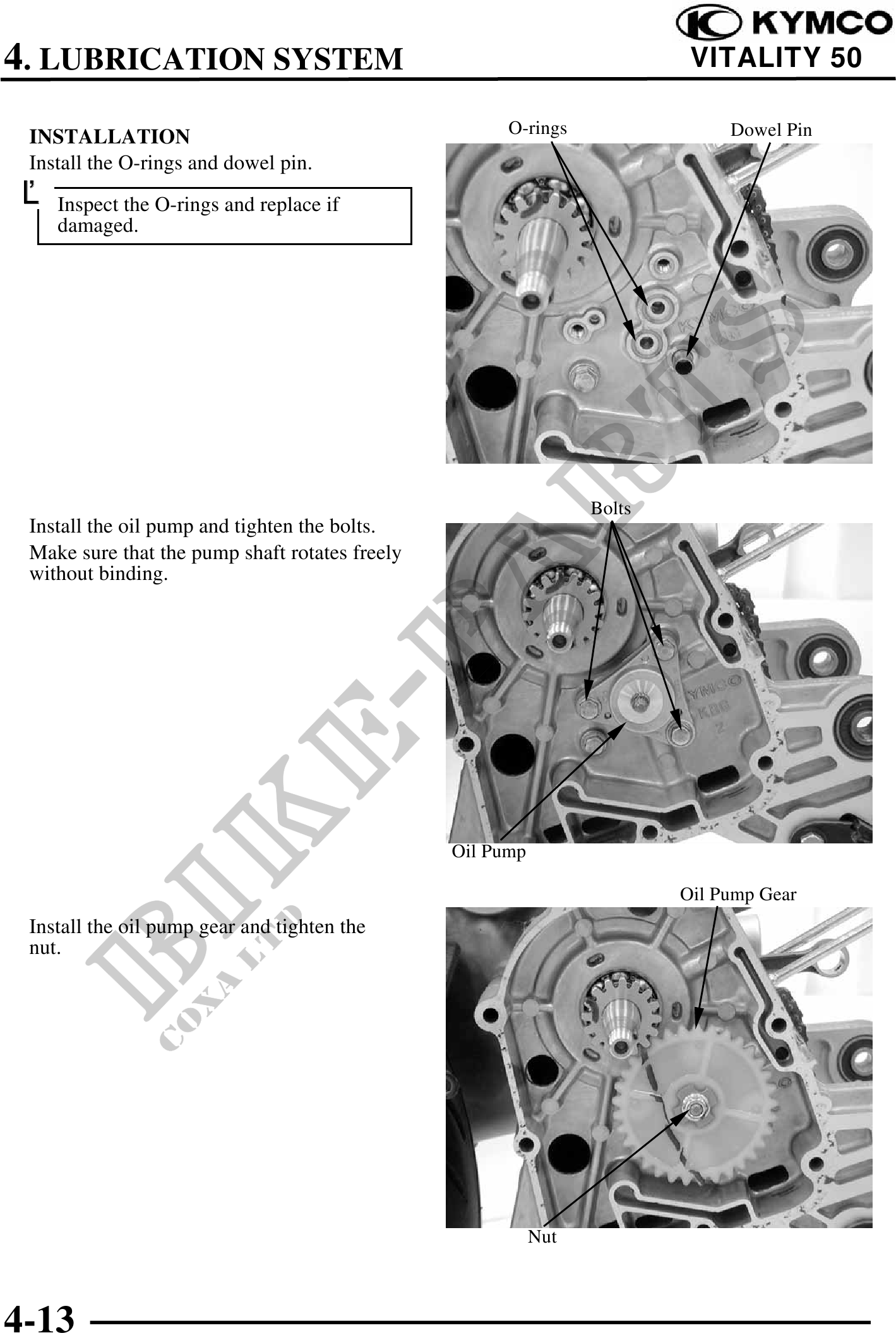 4. LUBRICATION SYSTEM

KYMCO
VITALITY 50

INSTALLATION
Install the O-rings and dowel pin.

Inspect the O-rings and replace if damaged.

O-rings

Dowel Pin

Install the oil pump and tighten the bolts.
Make sure that the pump shaft rotates freely without binding.

Bolts

Oil Pump

Install the oil pump gear and tighten the nut.

Oil Pump Gear

Nut

BIKE-PARTS
COXA LTD

4-13