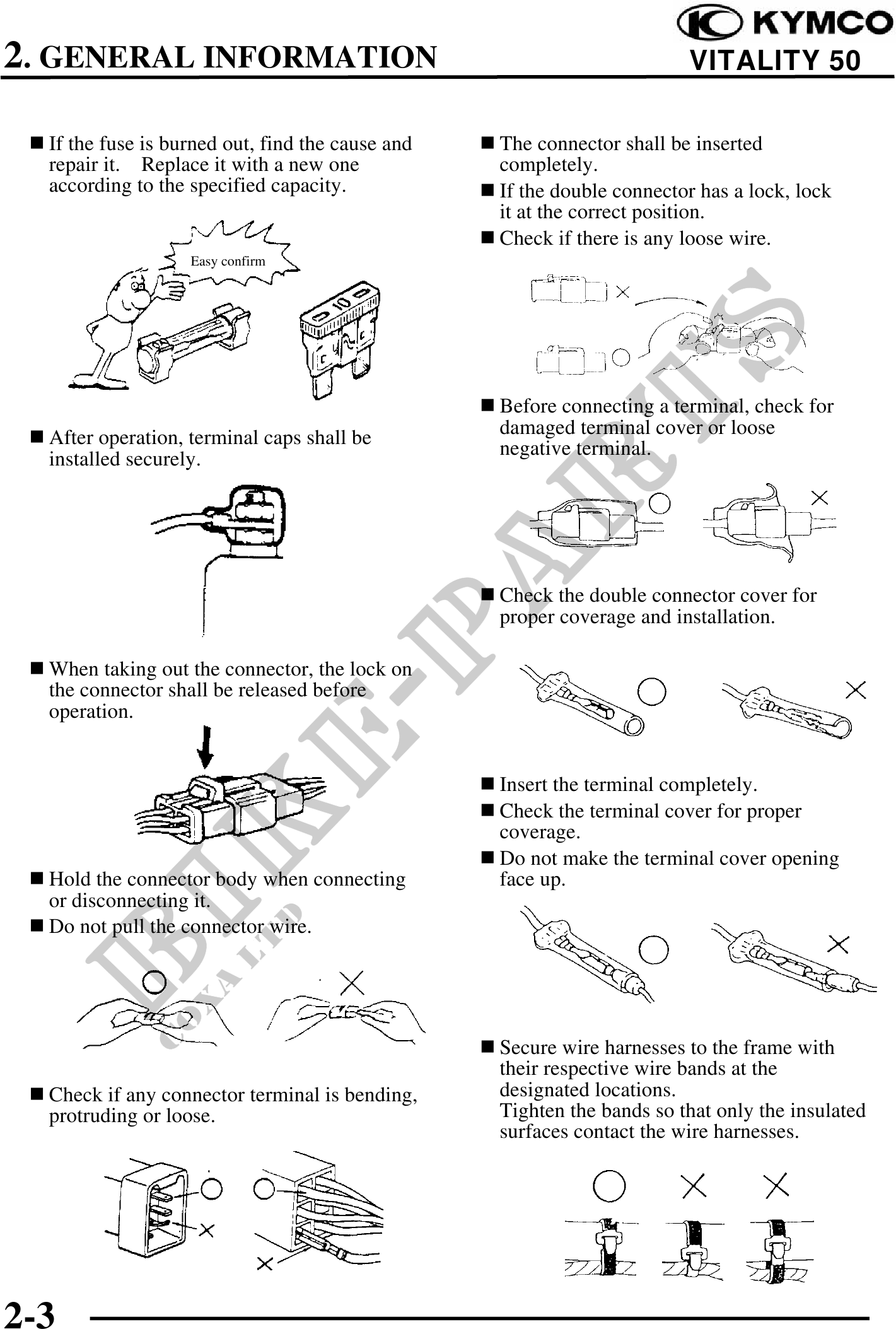 2. GENERAL INFORMATION

KYMCO
VITALITY 50

■ If the fuse is burned out, find the cause and repair it. Replace it with a new one according to the specified capacity.

Easy confirm

10

■ After operation, terminal caps shall be installed securely.

■ When taking out the connector, the lock on the connector shall be released before operation.

■ Hold the connector body when connecting or disconnecting it.

■ Do not pull the connector wire.

■ Check if any connector terminal is bending, protruding or loose.

■ The connector shall be inserted completely.

■ If the double connector has a lock, lock it at the correct position.

■ Check if there is any loose wire.

■ Before connecting a terminal, check for damaged terminal cover or loose negative terminal.

■ Check the double connector cover for proper coverage and installation.

■ Insert the terminal completely.

■ Check the terminal cover for proper coverage.

■ Do not make the terminal cover opening face up.

■ Secure wire harnesses to the frame with their respective wire bands at the designated locations.
Tighten the bands so that only the insulated surfaces contact the wire harnesses.

BIKE-PARTS
COXA LTD

2-3