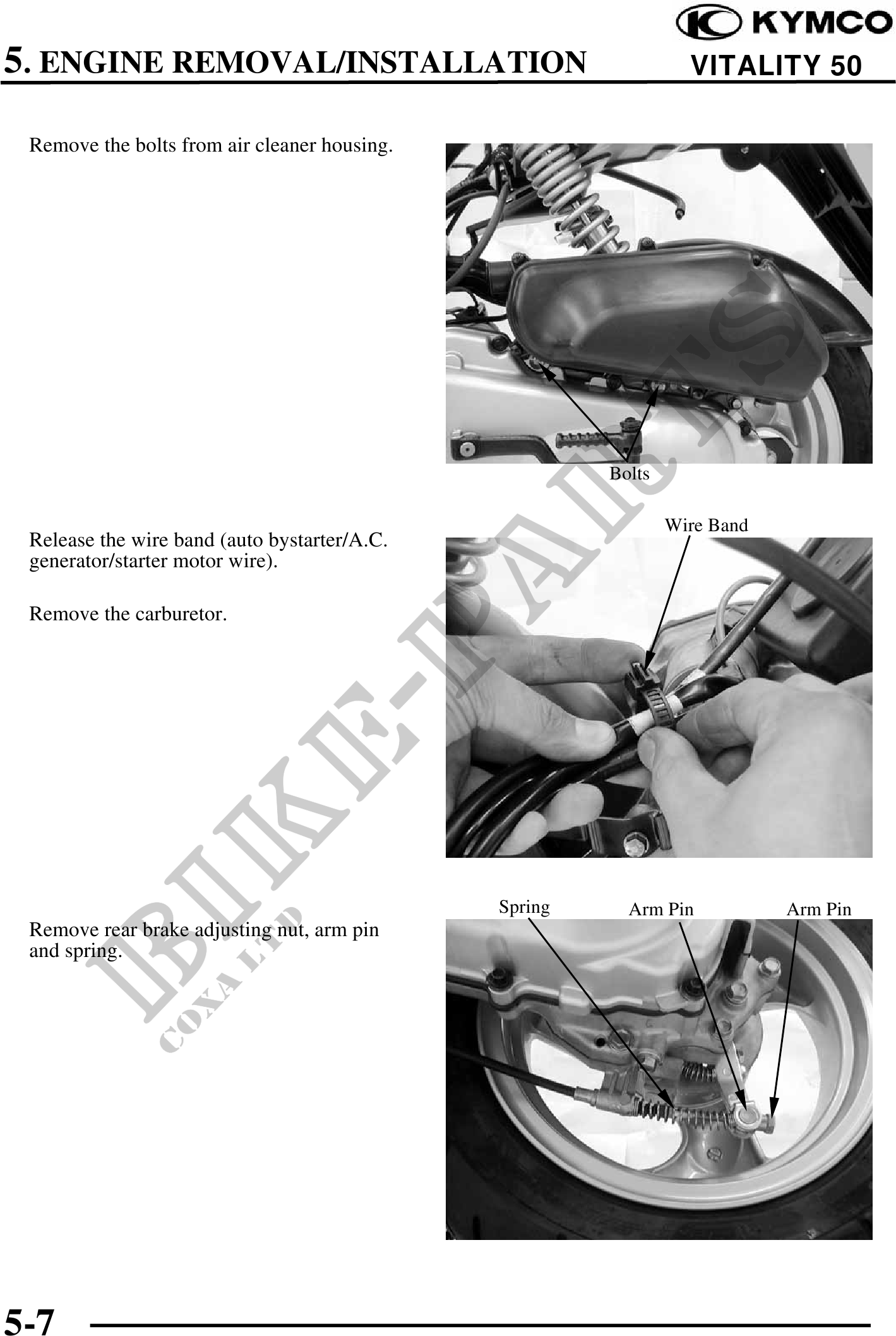 KYMCO

5. ENGINE REMOVAL/INSTALLATION

VITALITY 50

Remove the bolts from air cleaner housing.

Bolts

Release the wire band (auto bystarter/A.C. generator/starter motor wire).

Remove the carburetor.

Wire Band

Remove rear brake adjusting nut, arm pin and spring.

Spring

Arm Pin

Arm Pin

BIKE-PARTS

COXA LTD

5-7