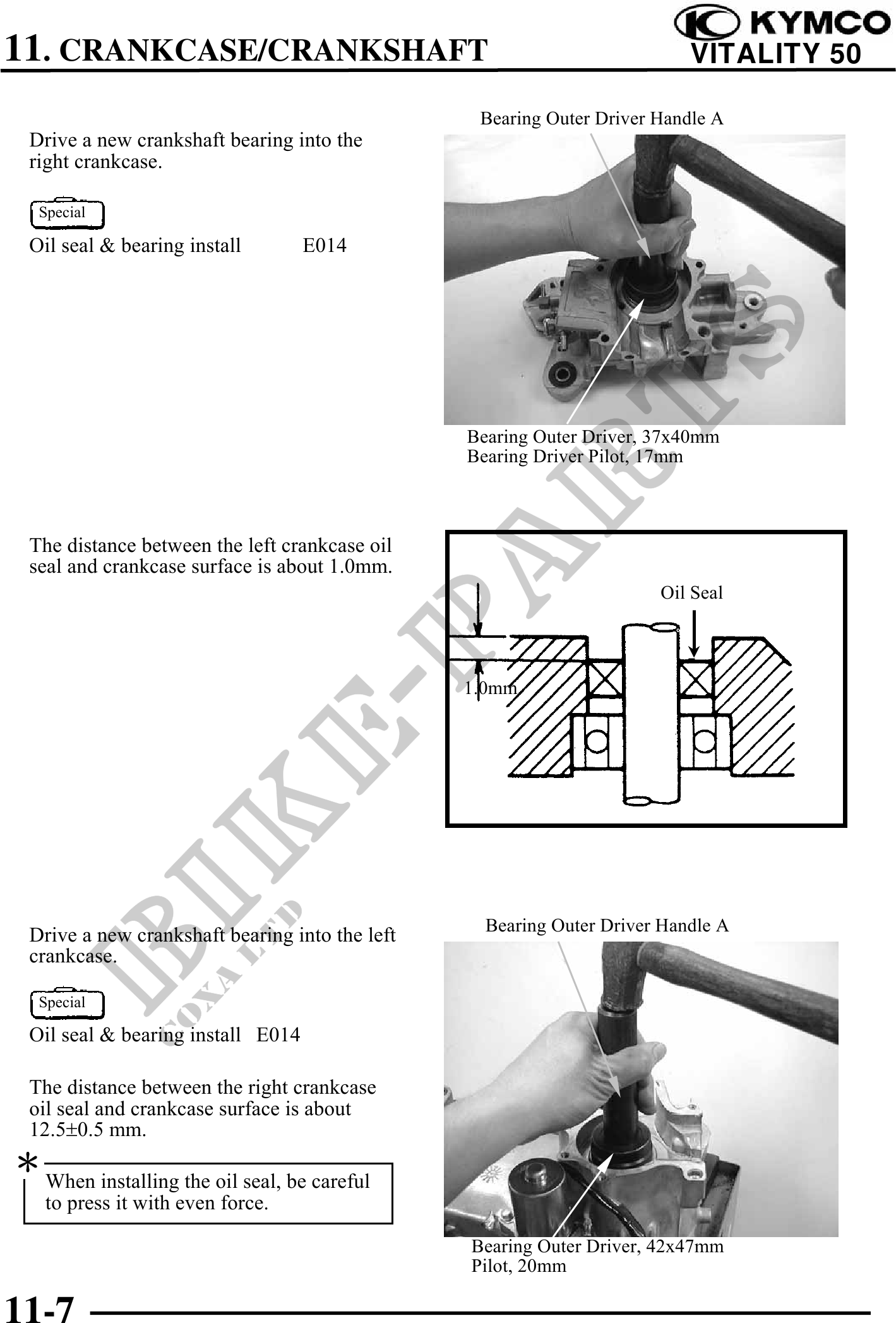 11. CRANKCASE/CRANKSHAFT

KYMCO
VITALITY 50

Drive a new crankshaft bearing into the right crankcase.

Special

Oil seal & bearing install E014

Bearing Outer Driver Handle A

Bearing Outer Driver, 37x40mm
Bearing Driver Pilot, 17mm

The distance between the left crankcase oil seal and crankcase surface is about 1.0mm.

Oil Seal

1.0mm

Drive a new crankshaft bearing into the left crankcase.

Special

Oil seal & bearing install E014

The distance between the right crankcase oil seal and crankcase surface is about 12.5±0.5 mm.

*

When installing the oil seal, be careful to press it with even force.

Bearing Outer Driver Handle A

Bearing Outer Driver, 42x47mm
Pilot, 20mm

BIKE-PARTS
SOXA LTD

11-7