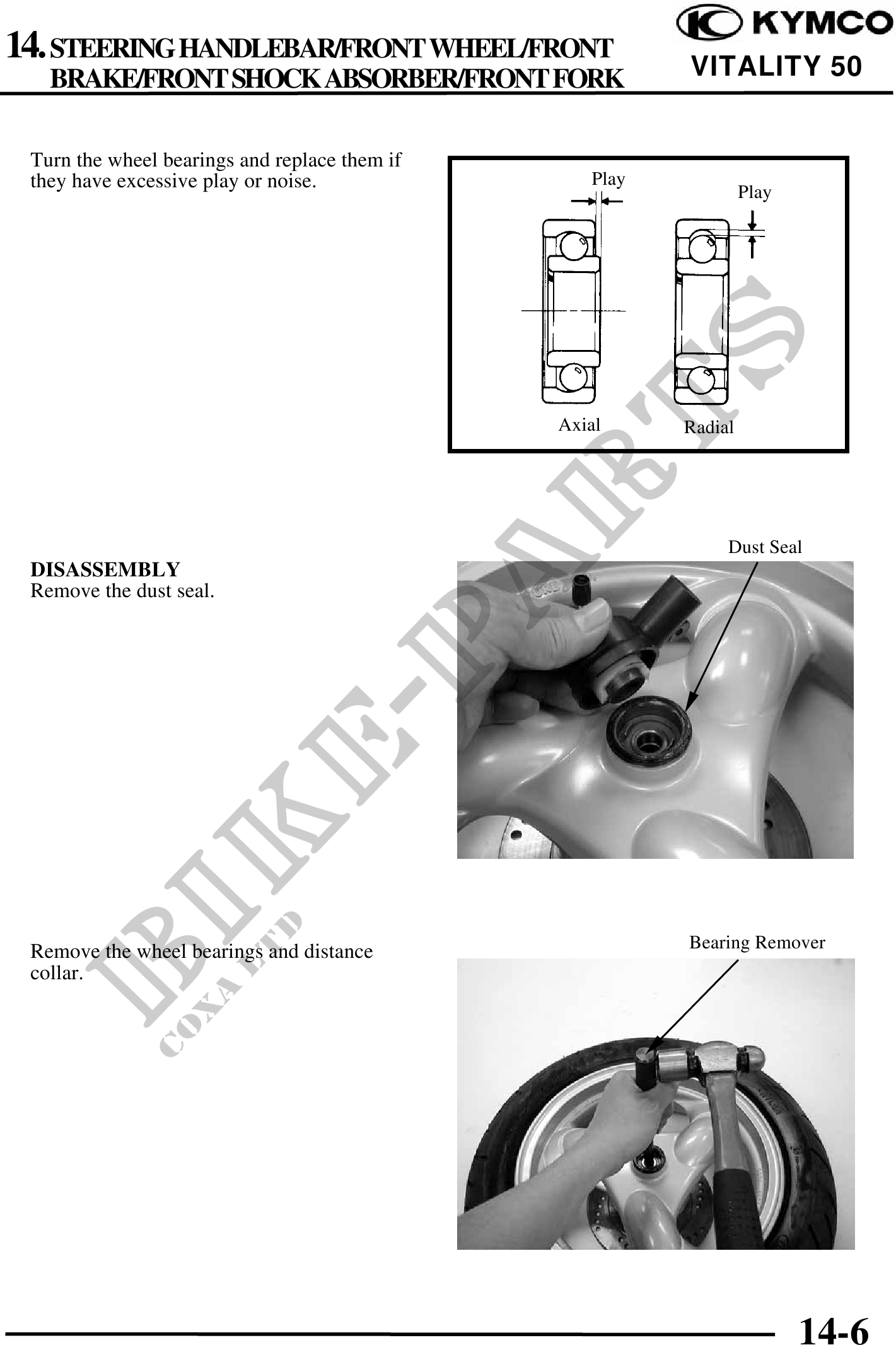 14. STEERING HANDLEBAR/FRONT WHEEL/FRONT BRAKE/FRONT SHOCK ABSORBER/FRONT FORK

KYMCO
VITALITY 50

Turn the wheel bearings and replace them if they have excessive play or noise.

Play
Play
Axial
Radial

DISASSEMBLY
Remove the dust seal.

Dust Seal

Remove the wheel bearings and distance collar.

Bearing Remover

BIKE-PARTS
COXA LTD

14-6