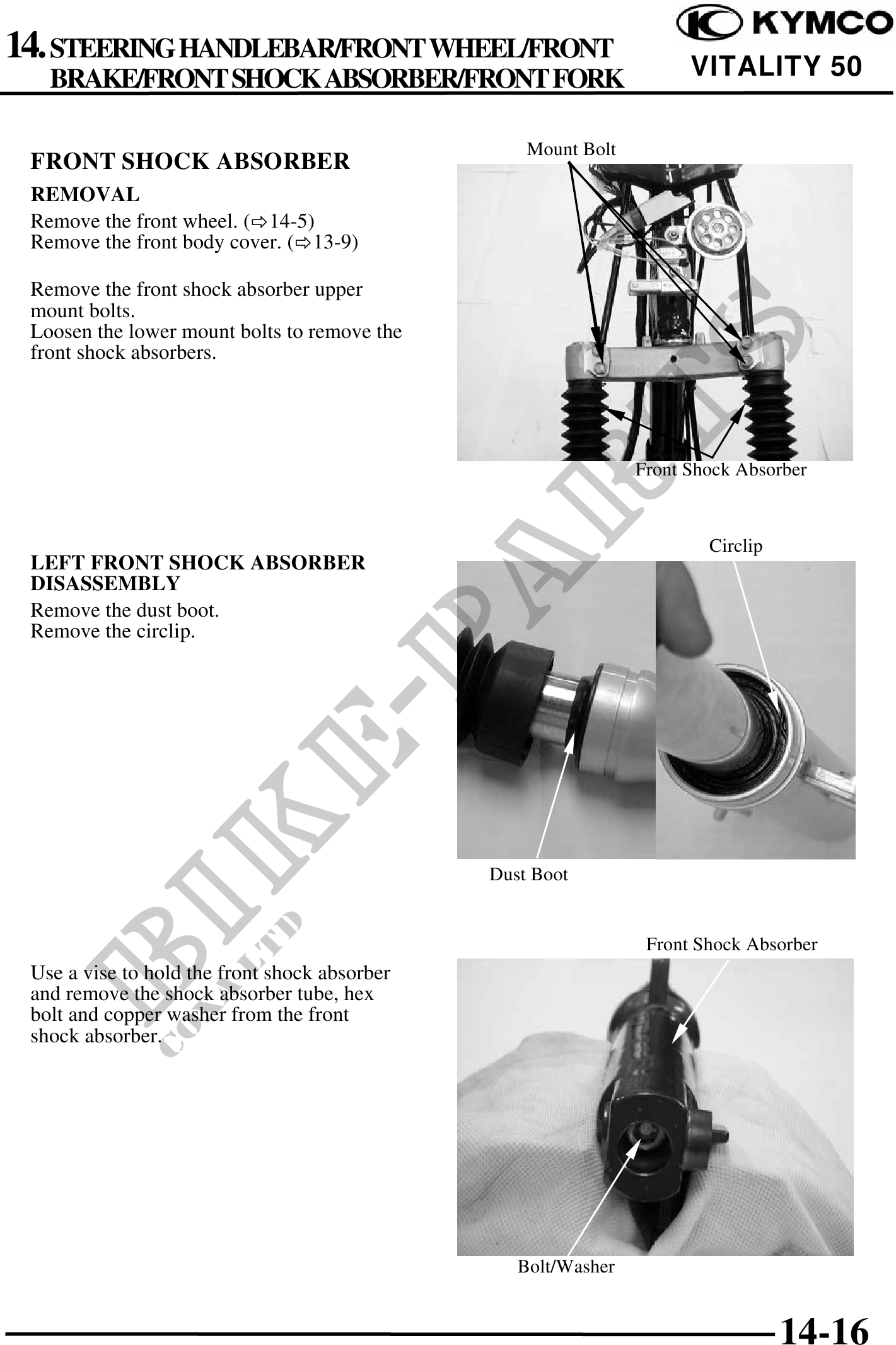 14. STEERING HANDLEBAR/FRONT WHEEL/FRONT BRAKE/FRONT SHOCK ABSORBER/FRONT FORK

KYMCO
VITALITY 50

FRONT SHOCK ABSORBER

REMOVAL

Remove the front wheel. (⇨14-5)
Remove the front body cover. (⇨13-9)

Remove the front shock absorber upper mount bolts.
Loosen the lower mount bolts to remove the front shock absorbers.

Mount Bolt

Front Shock Absorber

LEFT FRONT SHOCK ABSORBER DISASSEMBLY

Remove the dust boot.
Remove the circlip.

Circlip

Dust Boot

Use a vise to hold the front shock absorber and remove the shock absorber tube, hex bolt and copper washer from the front shock absorber.

Front Shock Absorber

Bolt/Washer

BIKE-PARTS CO., LTD

14-16