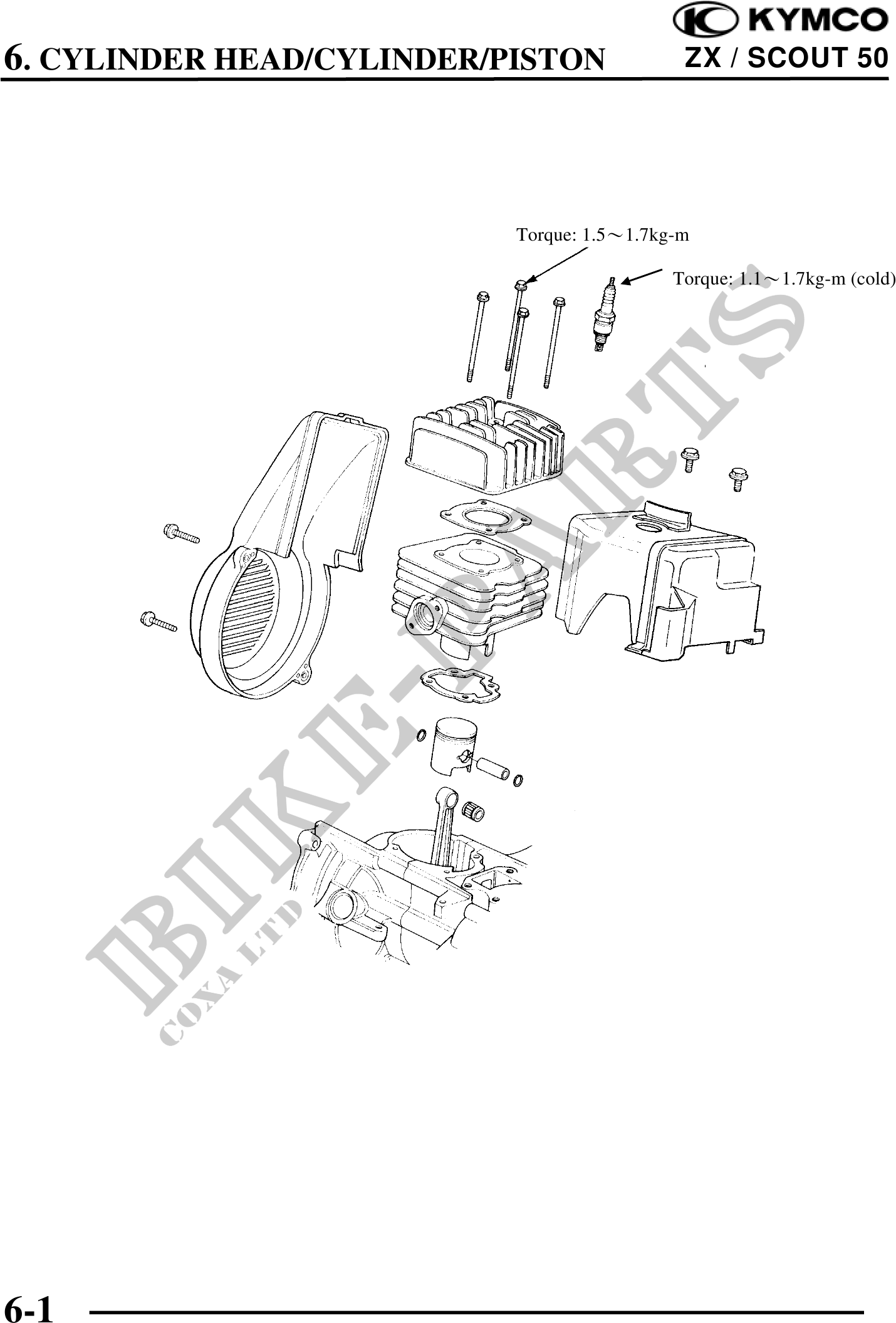 KYMCO

6. CYLINDER HEAD/CYLINDER/PISTON

ZX / SCOUT 50

Torque: 1.5～1.7kg-m

Torque: 1.1～1.7kg-m (cold)

BIKE-PARTS

COXA LTD

6-1