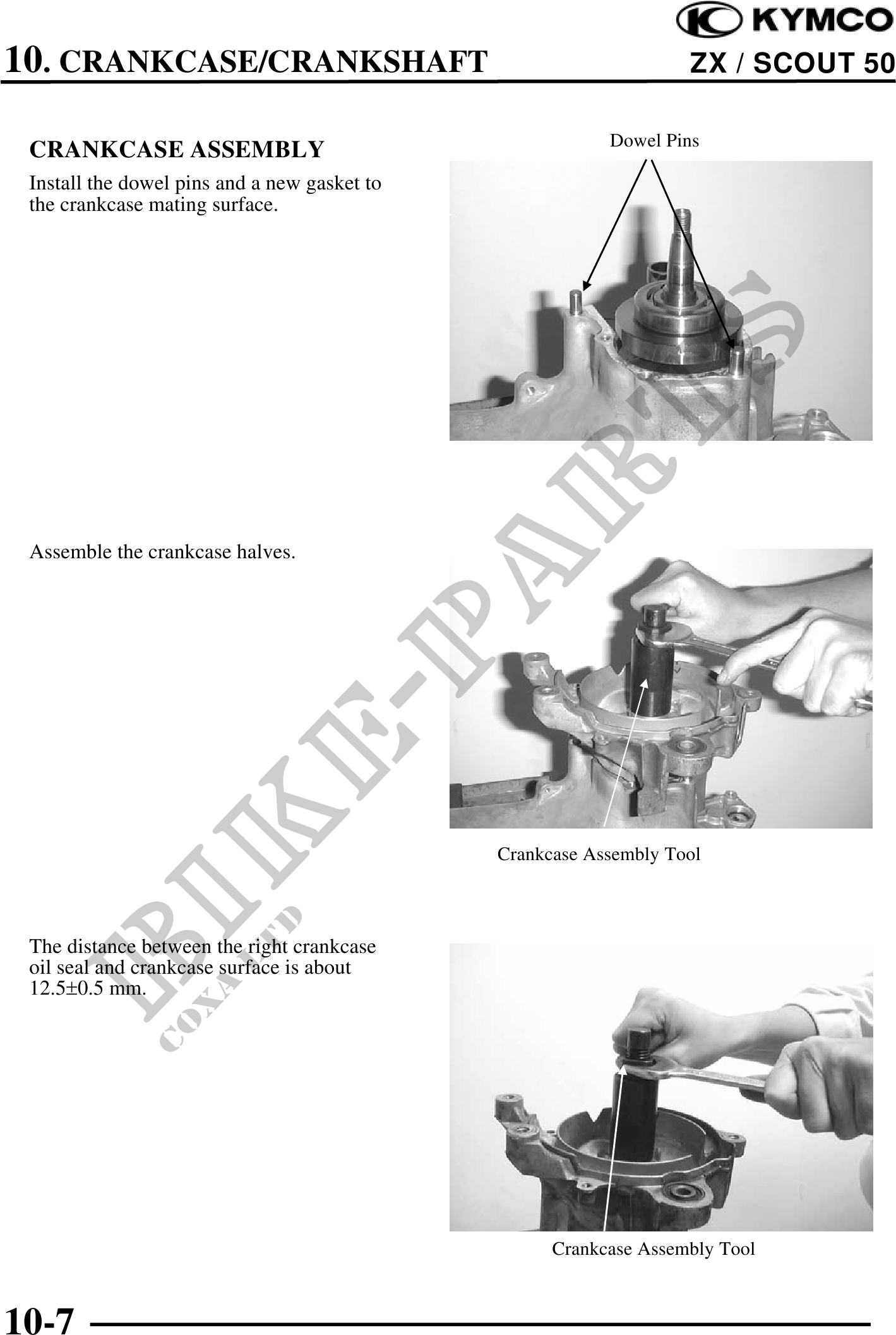 KYMCO

10. CRANKCASE/CRANKSHAFT

ZX / SCOUT 50

CRANKCASE ASSEMBLY

Install the dowel pins and a new gasket to the crankcase mating surface.

Dowel Pins

Assemble the crankcase halves.

Crankcase Assembly Tool

The distance between the right crankcase oil seal and crankcase surface is about 12.5±0.5 mm.

Crankcase Assembly Tool

BIKE-PARTS

COXA LTD

10-7