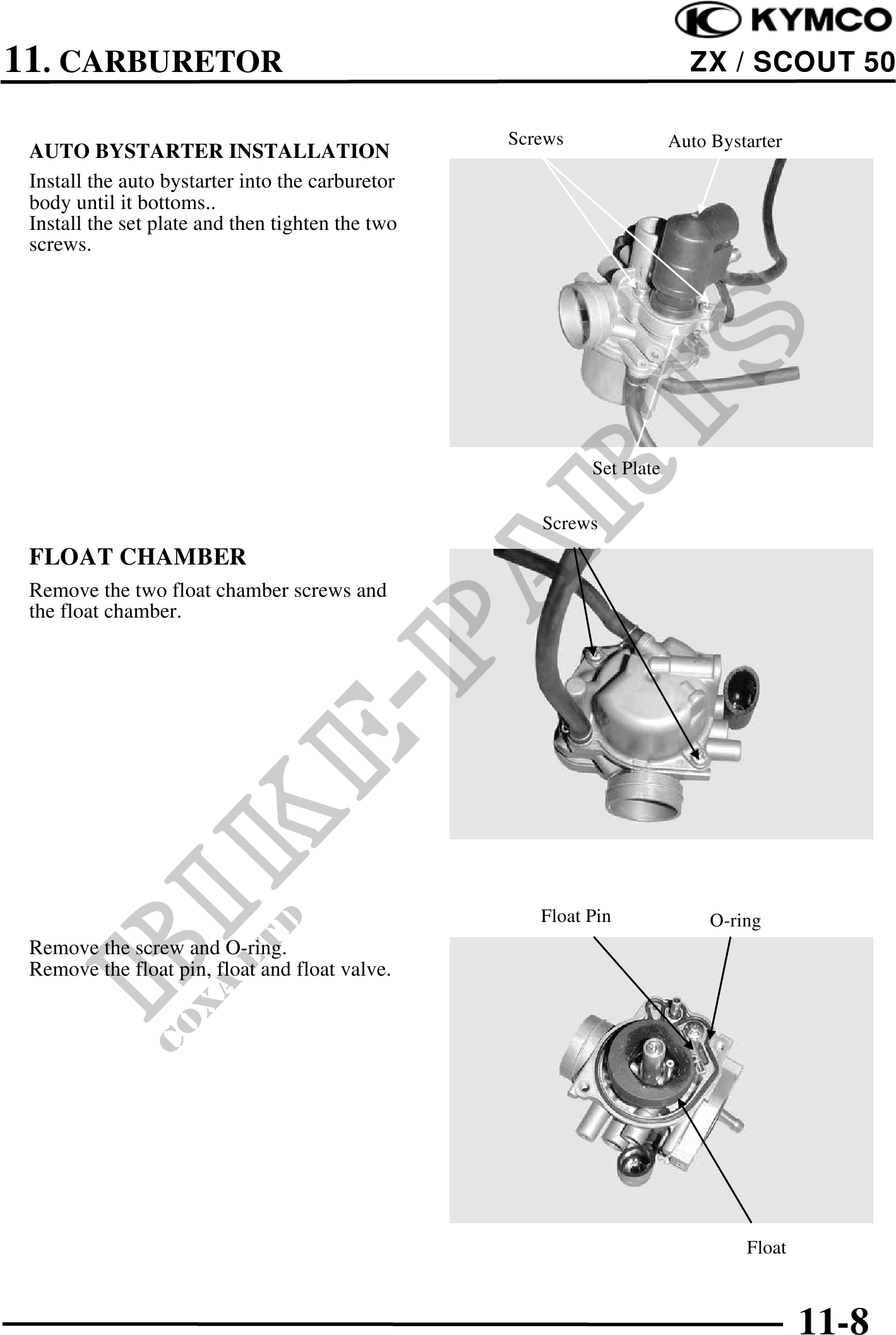 KYMCO
11. CARBURETOR
ZX / SCOUT 50

AUTO BYSTARTER INSTALLATION

Install the auto bystarter into the carburetor body until it bottoms..
Install the set plate and then tighten the two screws.

Screws
Auto Bystarter
Set Plate

FLOAT CHAMBER

Remove the two float chamber screws and the float chamber.

Screws

Remove the screw and O-ring.
Remove the float pin, float and float valve.

Float Pin
O-ring
Float

BIKE-PARTS
COXA LTD

11-8