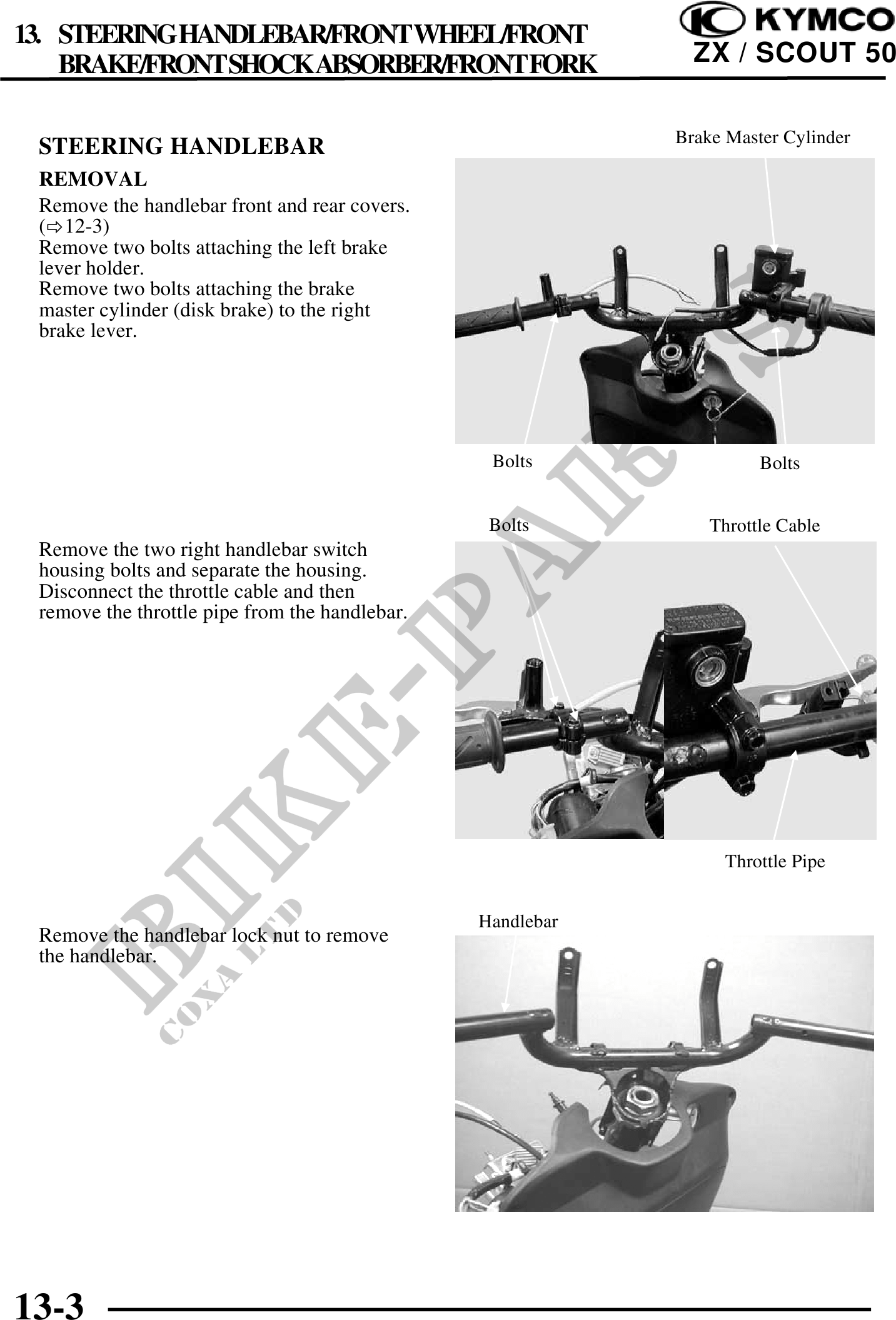 13. STEERING HANDLEBAR/FRONT WHEEL/FRONT BRAKE/FRONT SHOCK ABSORBER/FRONT FORK

KYMCO
ZX / SCOUT 50

STEERING HANDLEBAR

REMOVAL

Remove the handlebar front and rear covers. (⇨12-3)
Remove two bolts attaching the left brake lever holder.
Remove two bolts attaching the brake master cylinder (disk brake) to the right brake lever.

Brake Master Cylinder

Bolts

Bolts

Remove the two right handlebar switch housing bolts and separate the housing. Disconnect the throttle cable and then remove the throttle pipe from the handlebar.

Bolts

Throttle Cable

Throttle Pipe

Remove the handlebar lock nut to remove the handlebar.

Handlebar

BIKE-PARTS
COXA LTD

13-3